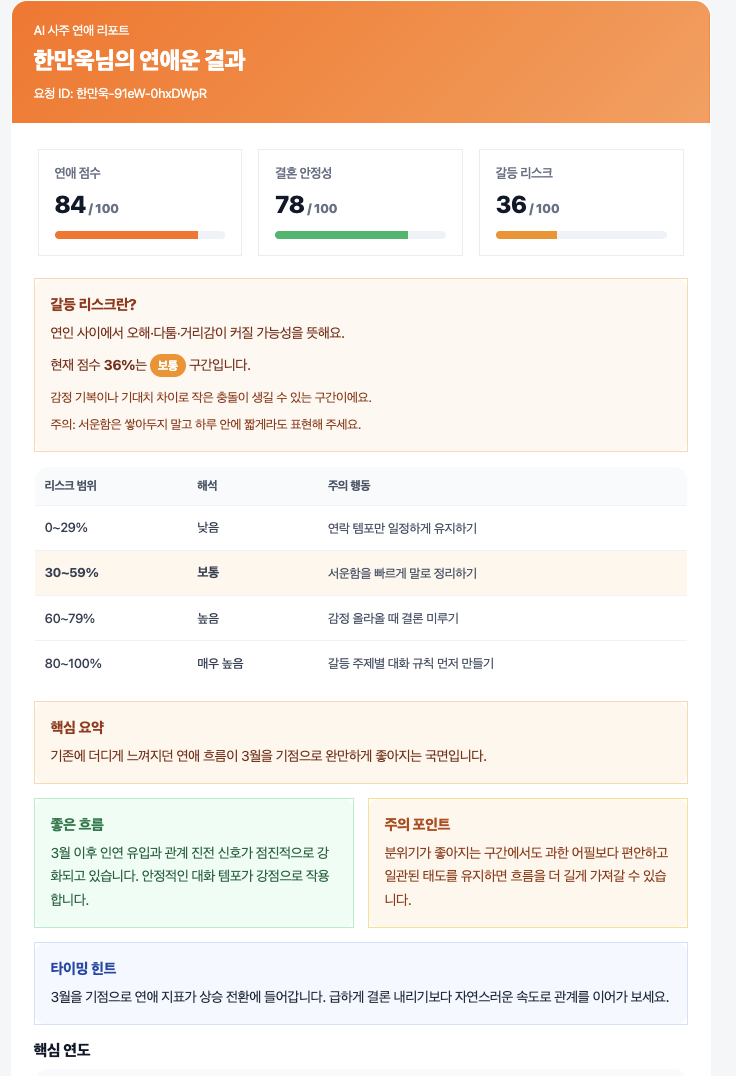 AI 사주 연애 리포트
한만욱님의 연애운 결과
요청 ID: 한만욱-91eW-0hxDWpR

연애 점수
84 / 100

결혼 안정성
78 / 100

갈등 리스크
36 / 100

갈등 리스크란?
연인 사이에서 오해·다툼·거리감이 커질 가능성을 뜻해요.

현재 점수 36%는 보통 구간입니다.

감정 기복이나 기대치 차이로 작은 충돌이 생길 수 있는 구간이에요.

주의: 서운함은 쌓아두지 말고 하루 안에 짧게라도 표현해 주세요.

| 리스크 범위 | 해석 | 주의 행동 |
|---|---|---|
| 0~29% | 낮음 | 연락 템포만 일정하게 유지하기 |
| 30~59% | 보통 | 서운함을 빠르게 말로 정리하기 |
| 60~79% | 높음 | 감정 올라올 때 결론 미루기 |
| 80~100% | 매우 높음 | 갈등 주제별 대화 규칙 먼저 만들기 |

핵심 요약
기존에 더디게 느껴지던 연애 흐름이 3월을 기점으로 완만하게 좋아지는 국면입니다.

좋은 흐름
3월 이후 인연 유입과 관계 진전 신호가 점진적으로 강화되고 있습니다. 안정적인 대화 템포가 강점으로 작용합니다.

주의 포인트
분위기가 좋아지는 구간에서도 과한 어필보다 편안하고 일관된 태도를 유지하면 흐름을 더 길게 가져갈 수 있습니다.

타이밍 힌트
3월을 기점으로 연애 지표가 상승 전환에 들어갑니다. 급하게 결론 내리기보다 자연스러운 속도로 관계를 이어가 보세요.

핵심 연도